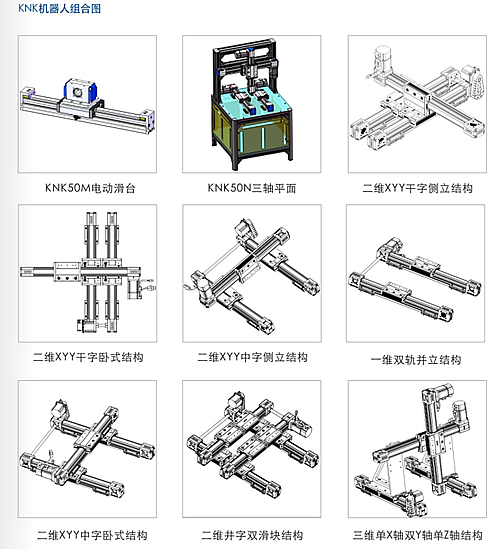 KNK机器人组合图

KNK50M电动滑台

KNK50N三轴平面

二维XYY干字侧立结构

二维XYY干字卧式结构

二维XYY中字侧立结构

一维双轨并立结构

二维XYY中字卧式结构

二维井字双滑块结构

三维单X轴双Y轴单Z轴结构