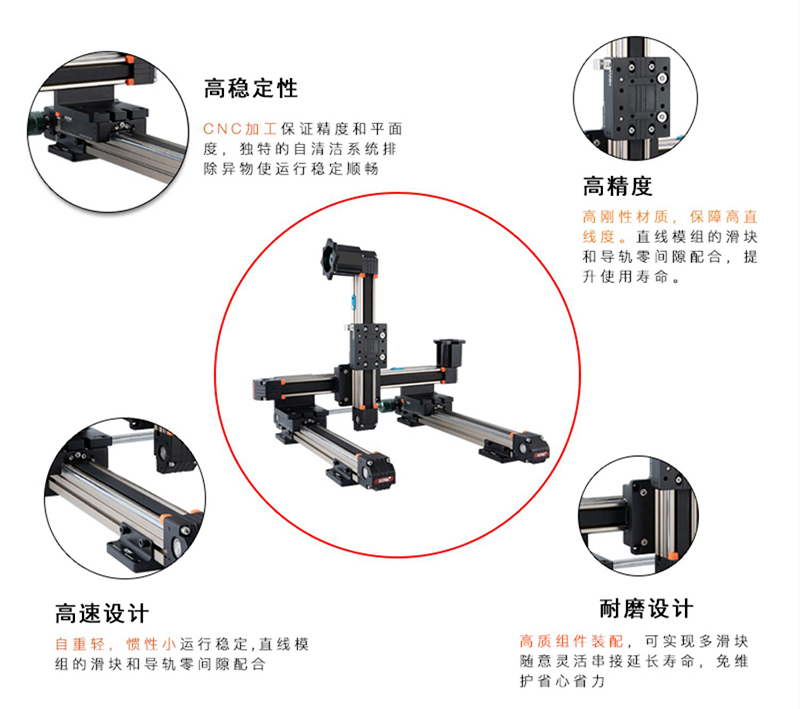 高稳定性

CNC加工保证精度和平面度，独特的自清洁系统排除异物使运行稳定顺畅

高精度

高刚性材质，保障高直线度。直线模组的滑块和导轨零间隙配合，提升使用寿命。

高速设计

自重轻，惯性小运行稳定,直线模组的滑块和导轨零间隙配合

耐磨设计

高质组件装配，可实现多滑块随意灵活串接延长寿命，免维护省心省力