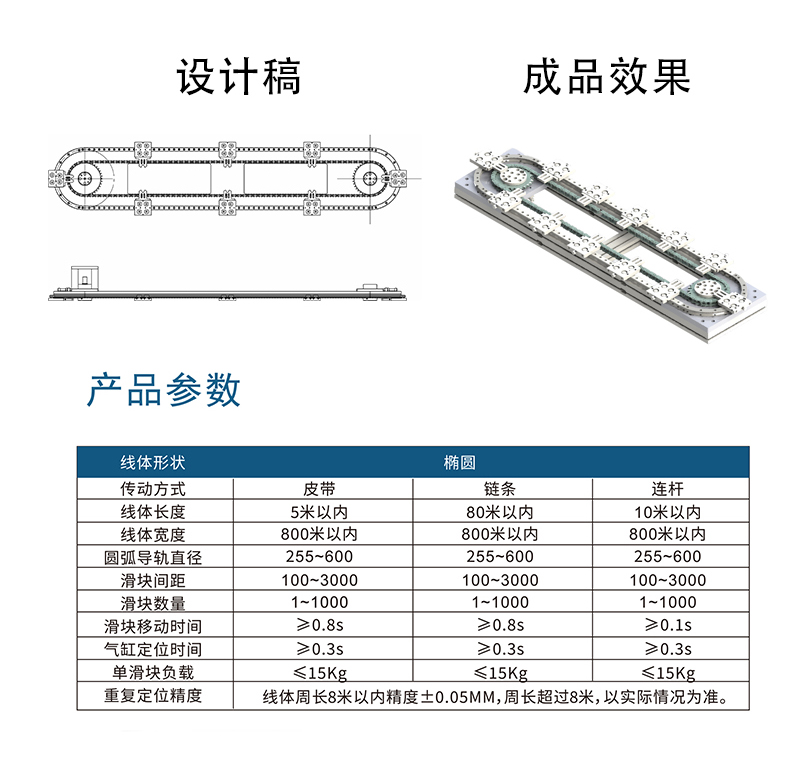 设计稿

成品效果

产品参数

| 线体形状 | 椭圆 | | |
|---|---|---|---|
| 传动方式 | 皮带 | 链条 | 连杆 |
| 线体长度 | 5米以内 | 80米以内 | 10米以内 |
| 线体宽度 | 800米以内 | 800米以内 | 800米以内 |
| 圆弧导轨直径 | 255~600 | 255~600 | 255~600 |
| 滑块间距 | 100~3000 | 100~3000 | 100~3000 |
| 滑块数量 | 1~1000 | 1~1000 | 1~1000 |
| 滑块移动时间 | ≥0.8s | ≥0.8s | ≥0.1s |
| 气缸定位时间 | ≥0.3s | ≥0.3s | ≥0.3s |
| 单滑块负载 | ≤15Kg | ≤15Kg | ≤15Kg |
| 重复定位精度 | 线体周长8米以内精度±0.05MM,周长超过8米,以实际情况为准。 | | |