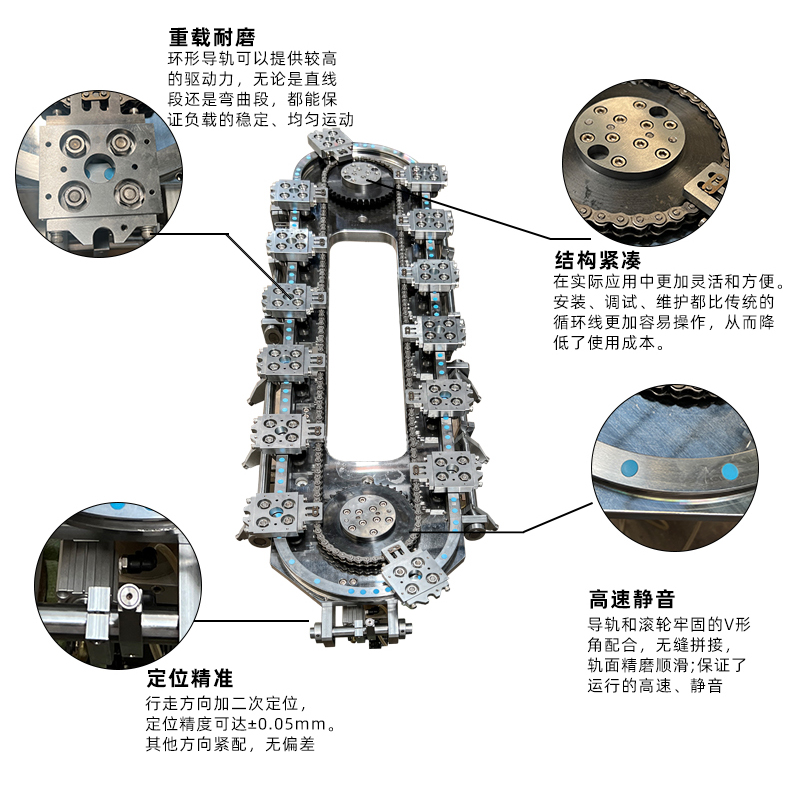 重载耐磨
环形导轨可以提供较高的驱动力，无论是直线段还是弯曲段，都能保证负载的稳定、均匀运动

结构紧凑
在实际应用中更加灵活和方便。安装、调试、维护都比传统的循环线更加容易操作，从而降低了使用成本。

高速静音
导轨和滚轮牢固的V形角配合，无缝拼接，轨面精磨顺滑;保证了运行的高速、静音

定位精准
行走方向加二次定位，定位精度可达±0.05mm。其他方向紧配，无偏差